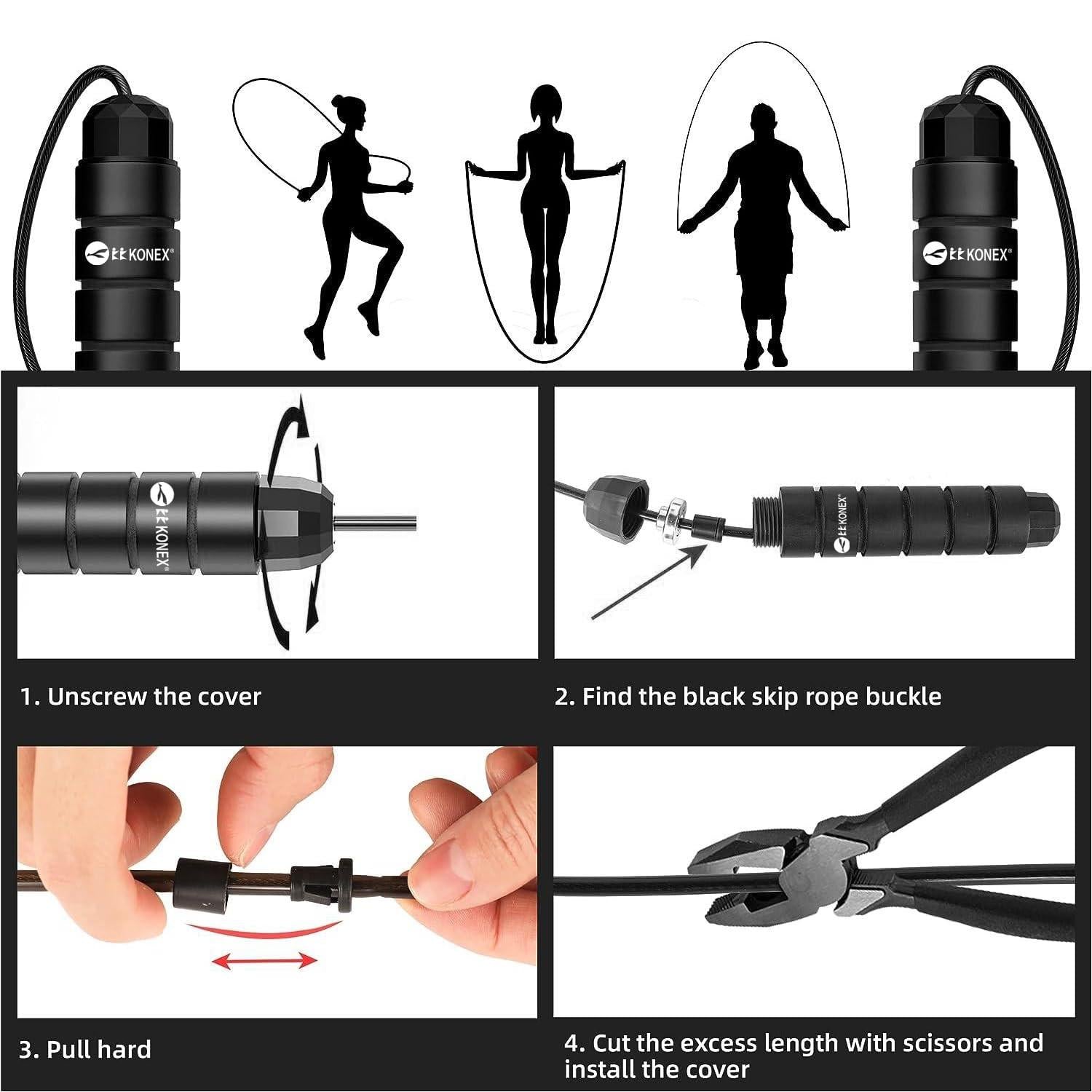 KONEX®

KONEX®

KONEX®

KONEX®

1. Unscrew the cover

2. Find the black skip rope buckle

3. Pull hard

4. Cut the excess length with scissors and install the cover